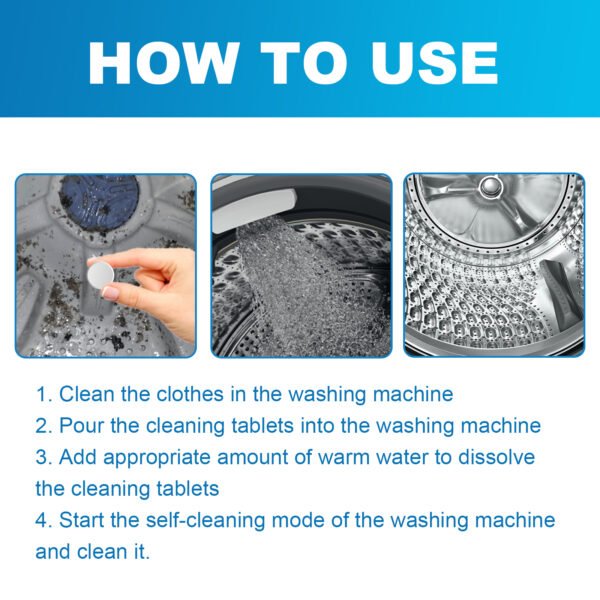 HOW TO USE

1. Clean the clothes in the washing machine
2. Pour the cleaning tablets into the washing machine
3. Add appropriate amount of warm water to dissolve the cleaning tablets
4. Start the self-cleaning mode of the washing machine and clean it.