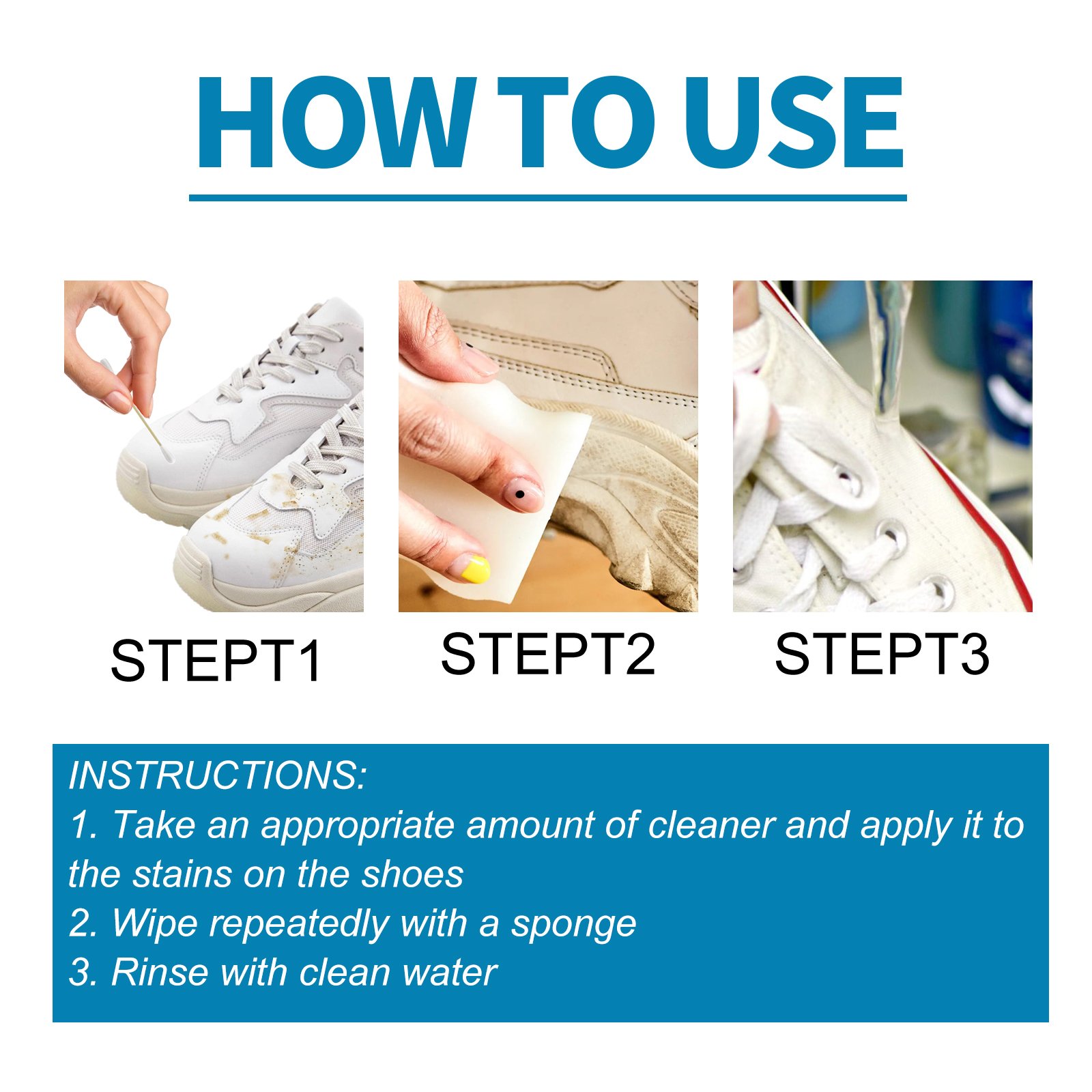 HOW TO USE

STEPT1

STEPT2

STEPT3

INSTRUCTIONS:
1. Take an appropriate amount of cleaner and apply it to the stains on the shoes
2. Wipe repeatedly with a sponge
3. Rinse with clean water